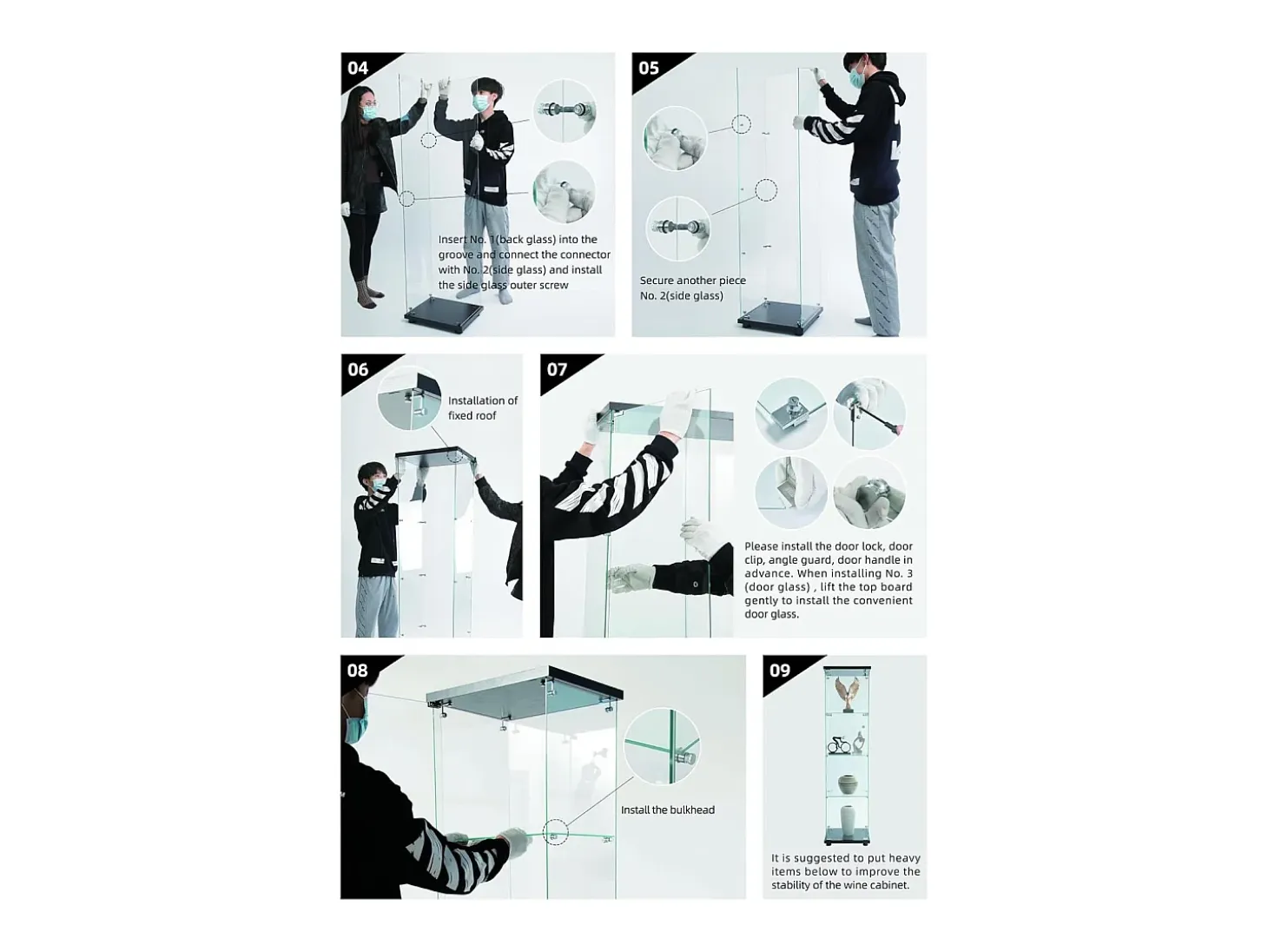 04

Insert No. 1(back glass) into the groove and connect the connector with No. 2(side glass) and install the side glass outer screw

05

Secure another piece No. 2(side glass)

06

Installation of fixed roof

07

Please install the door lock, door clip, angle guard, door handle in advance. When installing No. 3 (door glass) , lift the top board gently to install the convenient door glass.

08

Install the bulkhead

09

It is suggested to put heavy items below to improve the stability of the wine cabinet.