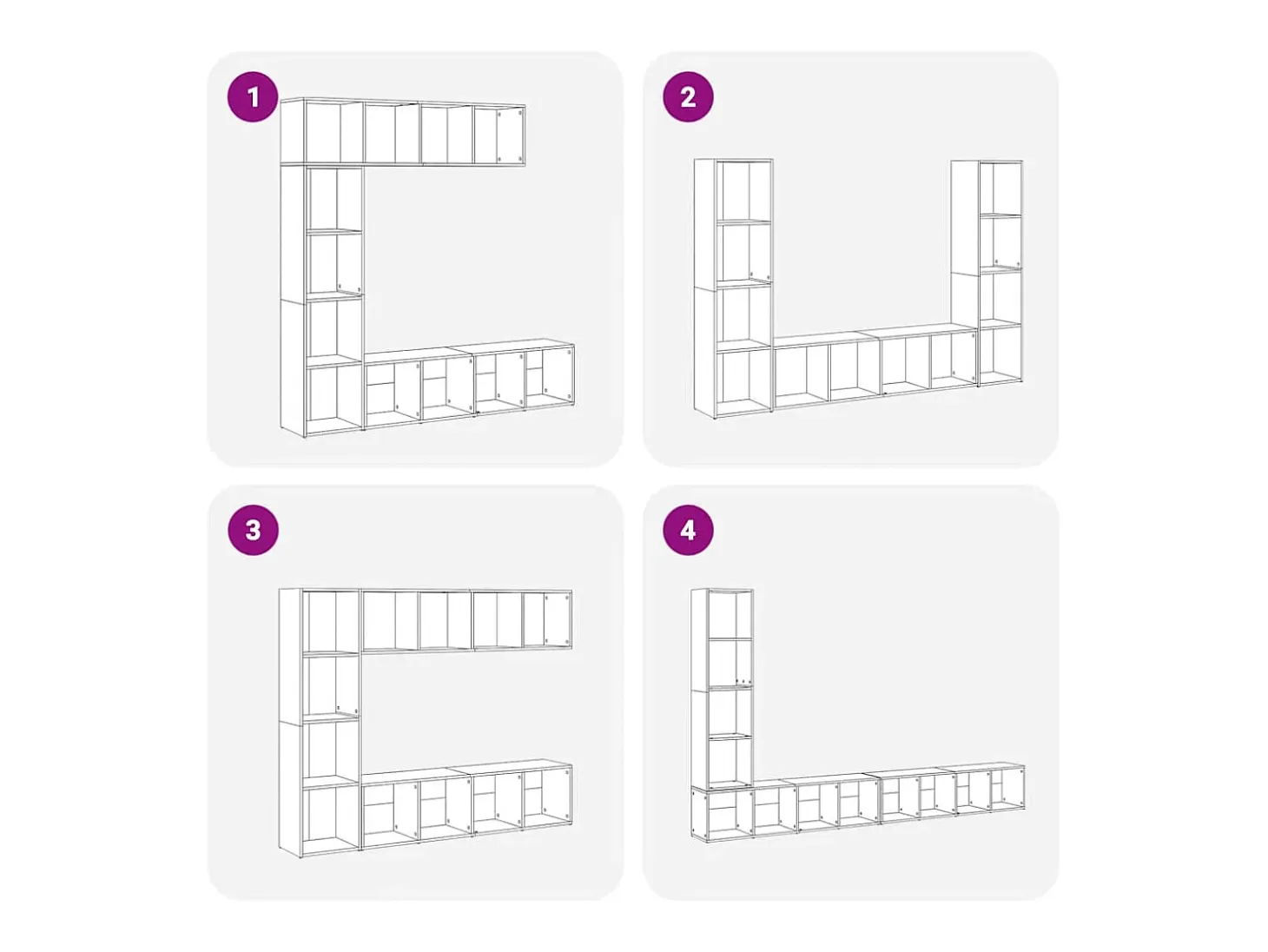 1

2

3

4